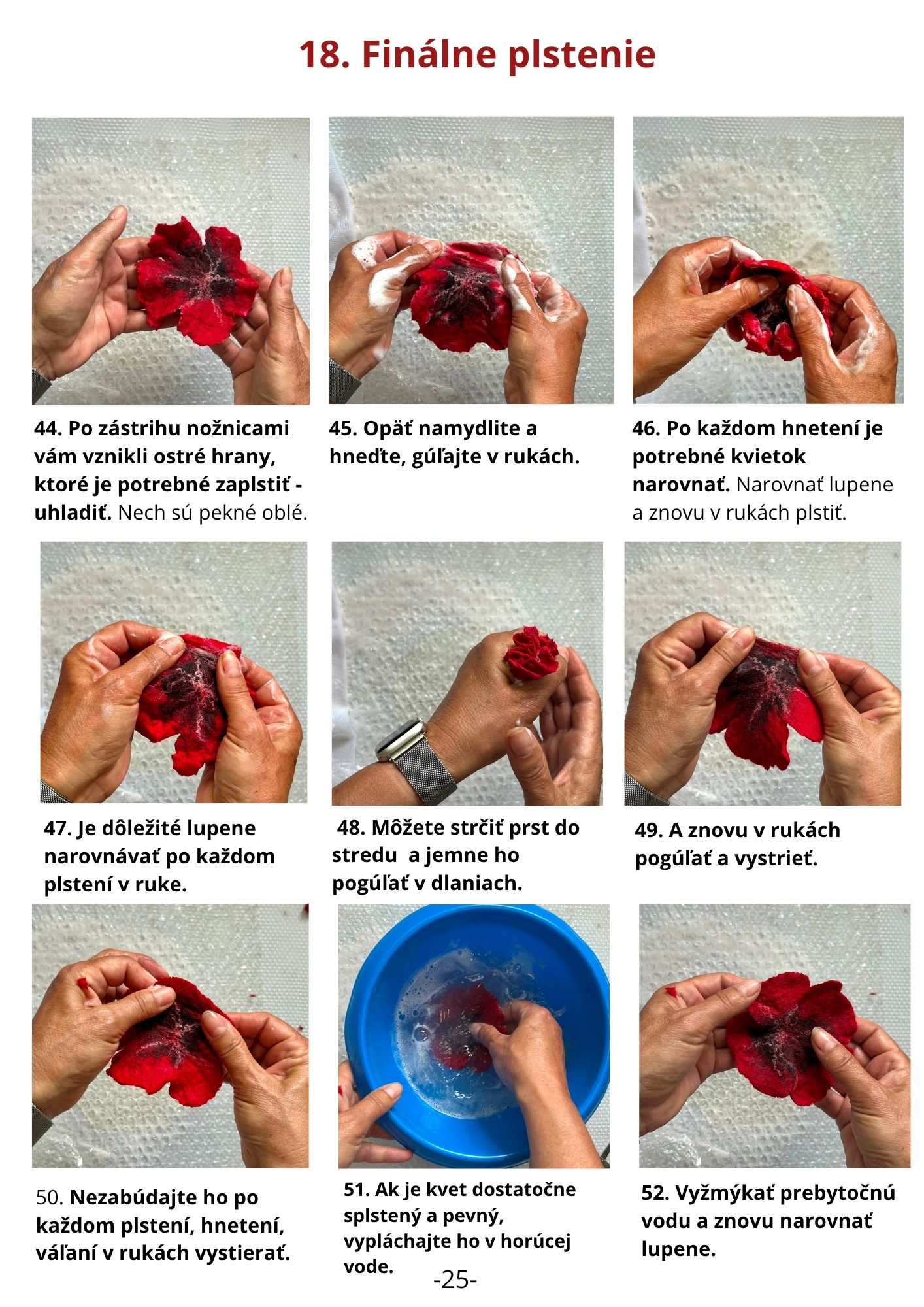 18. Finálne plstenie

44. Po zástrihu nožnicami vám vznikli ostré hrany, ktoré je potrebné zaplstiť - uhladiť. Nech sú pekné oblé.

45. Opäť namydlite a hneďte, gúľajte v rukách.

46. Po každom hnetení je potrebné kvietok narovnať. Narovnať lupene a znovu v rukách plstiť.

47. Je dôležité lupene narovnávať po každom plstení v ruke.

48. Môžete strčiť prst do stredu a jemne ho pogúľať v dlaniach.

49. A znovu v rukách pogúľať a vystrieť.

50. Nezabúdajte ho po každom plstení, hnetení, váľaní v rukách vystierať.

51. Ak je kvet dostatočne splstený a pevný, vypláchajte ho v horúcej vode.

52. Vyžmýkať prebytočnú vodu a znovu narovnať lupene.

-25-